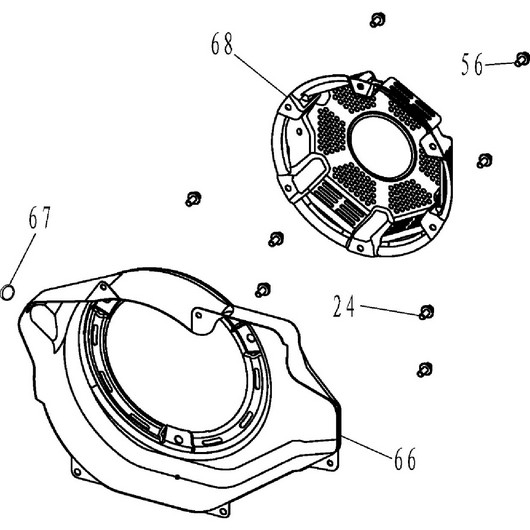 68
56
67
24
66